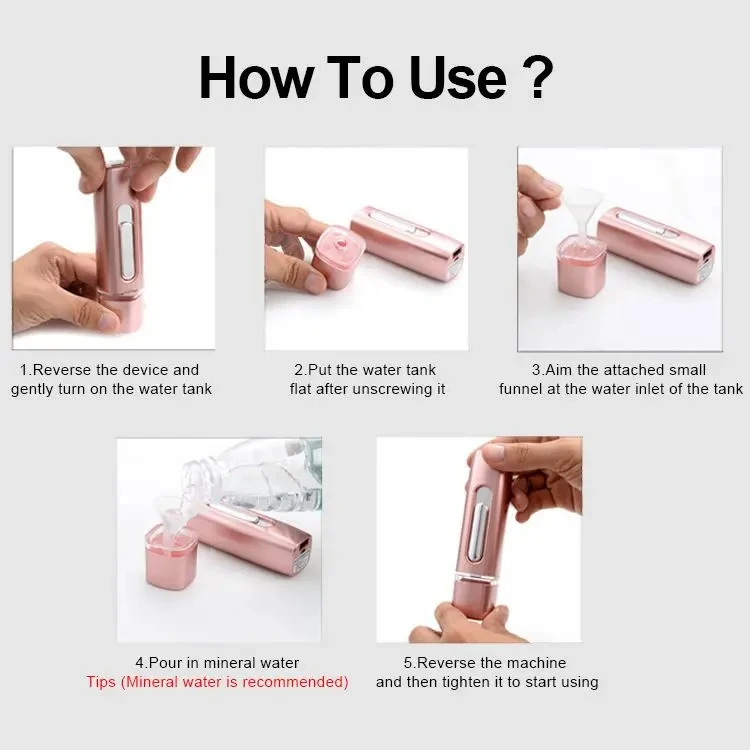 How To Use ?

1.Reverse the device and gently turn on the water tank

2.Put the water tank flat after unscrewing it

3.Aim the attached small funnel at the water inlet of the tank

4.Pour in mineral water
Tips (Mineral water is recommended)

5.Reverse the machine and then tighten it to start using